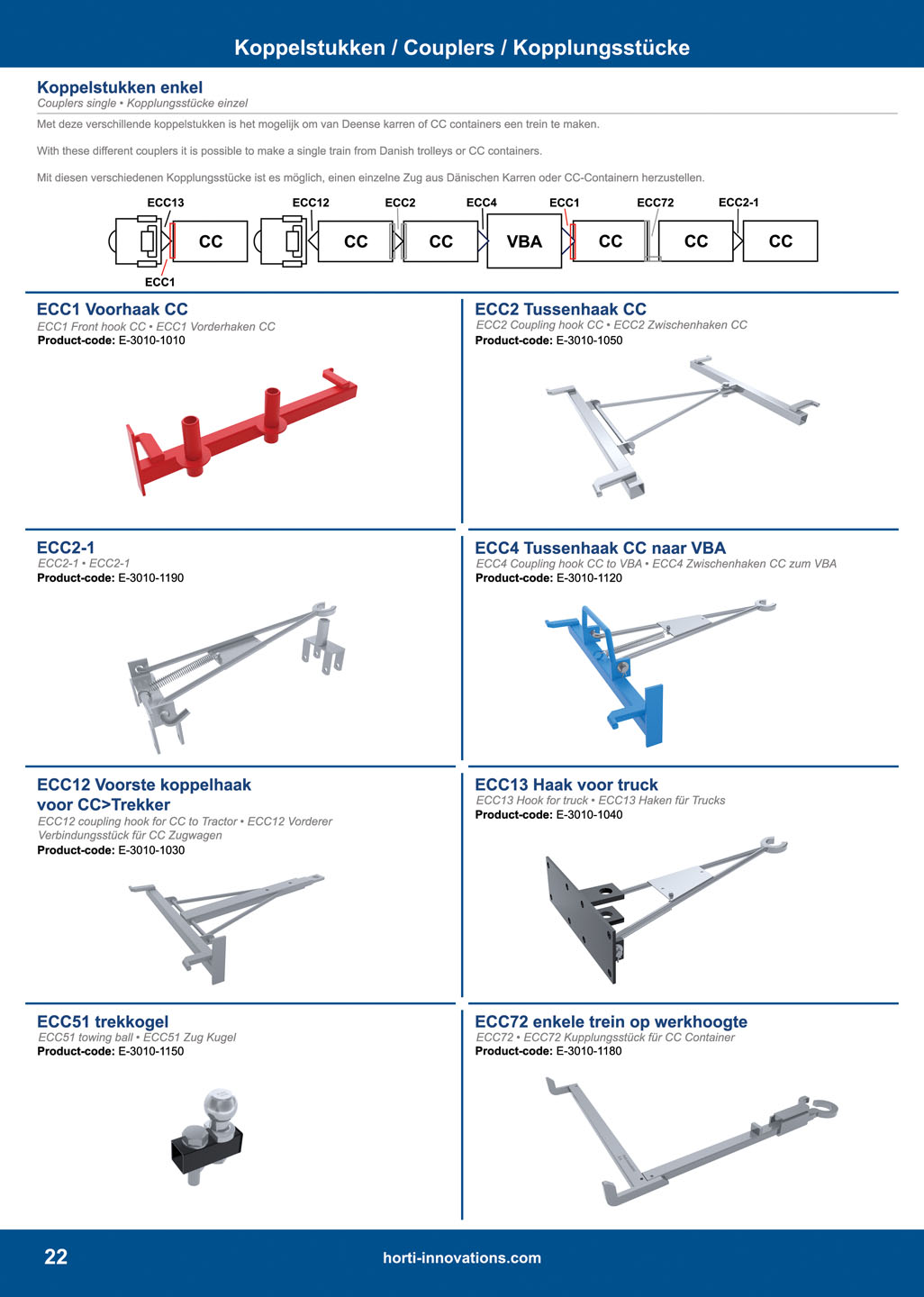 Koppelstukken / Couplers / Kopplungsstücke

Koppelstukken enkel
Couplers single • Kopplungsstücke einzel

Met deze verschillende koppelstukken is het mogelijk om van Deense karren of CC containers een trein te maken.

With these different couplers it is possible to make a single train from Danish trolleys or CC containers.

Mit diesen verschiedenen Kopplungsstücke ist es möglich, einen einzelne Zug aus Dänischen Karren oder CC-Containern herzustellen.

ECC13 ECC12 ECC2 ECC4 ECC1 ECC72 ECC2-1
CC CC CC VBA CC CC CC
ECC1

ECC1 Voorhaak CC
ECC1 Front hook CC • ECC1 Vorderhaken CC
Product-code: E-3010-1010

ECC2 Tussenhaak CC
ECC2 Coupling hook CC • ECC2 Zwischenhaken CC
Product-code: E-3010-1050

ECC2-1
ECC2-1 • ECC2-1
Product-code: E-3010-1190

ECC4 Tussenhaak CC naar VBA
ECC4 Coupling hook CC to VBA • ECC4 Zwischenhaken CC zum VBA
Product-code: E-3010-1120

ECC12 Voorste koppelhaak voor CC>Trekker
ECC12 coupling hook for CC to Tractor • ECC12 Vorderer Verbindungsstück für CC Zugwagen
Product-code: E-3010-1030

ECC13 Haak voor truck
ECC13 Hook for truck • ECC13 Haken für Trucks
Product-code: E-3010-1040

ECC51 trekkogel
ECC51 towing ball • ECC51 Zug Kugel
Product-code: E-3010-1150

ECC72 enkele trein op werkhoogte
ECC72 • ECC72 Kupplungsstück für CC Container
Product-code: E-3010-1180

22
horti-innovations.com